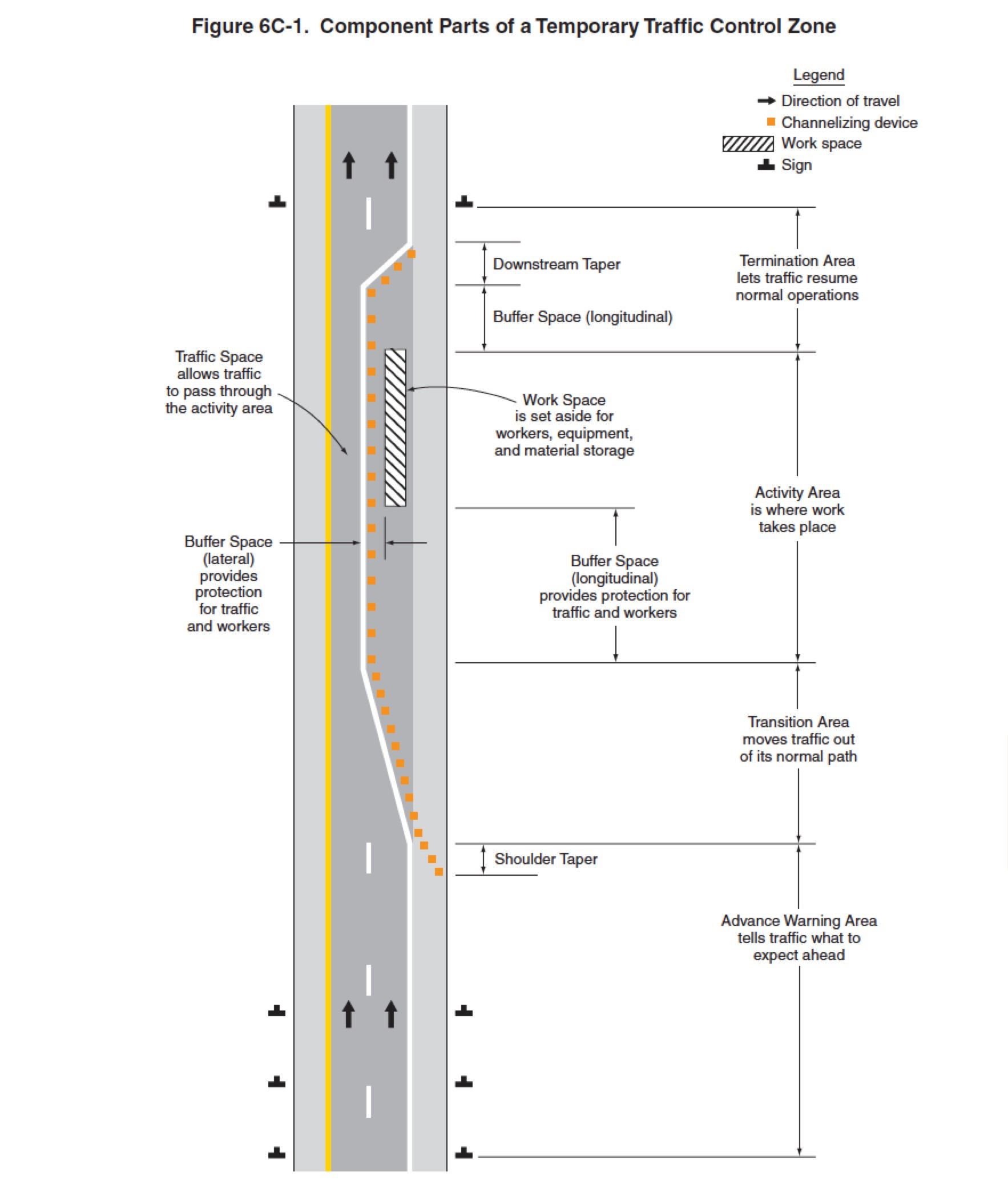 Figure 6C-1. Component Parts of a Temporary Traffic Control Zone

Legend
Direction of travel
Channelizing device
Work space
Sign

Downstream Taper

Buffer Space (longitudinal)

Termination Area lets traffic resume normal operations

Traffic Space allows traffic to pass through the activity area

Work Space is set aside for workers, equipment, and material storage

Activity Area is where work takes place

Buffer Space (lateral) provides protection for traffic and workers

Buffer Space (longitudinal) provides protection for traffic and workers

Transition Area moves traffic out of its normal path

Shoulder Taper

Advance Warning Area tells traffic what to expect ahead